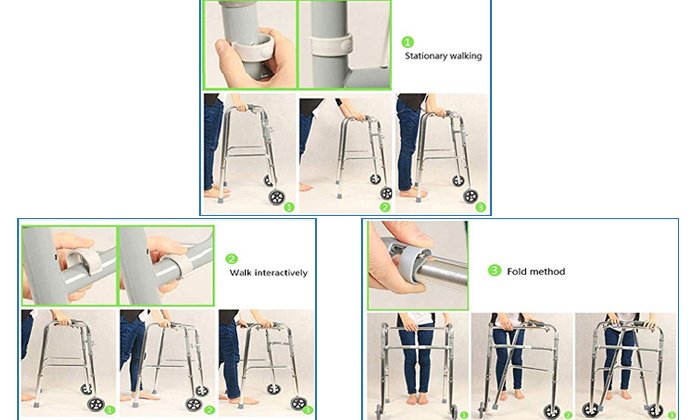 1 Stationary walking

1

2

3

2 Walk interactively

1

2

3

3 Fold method

1

2

3